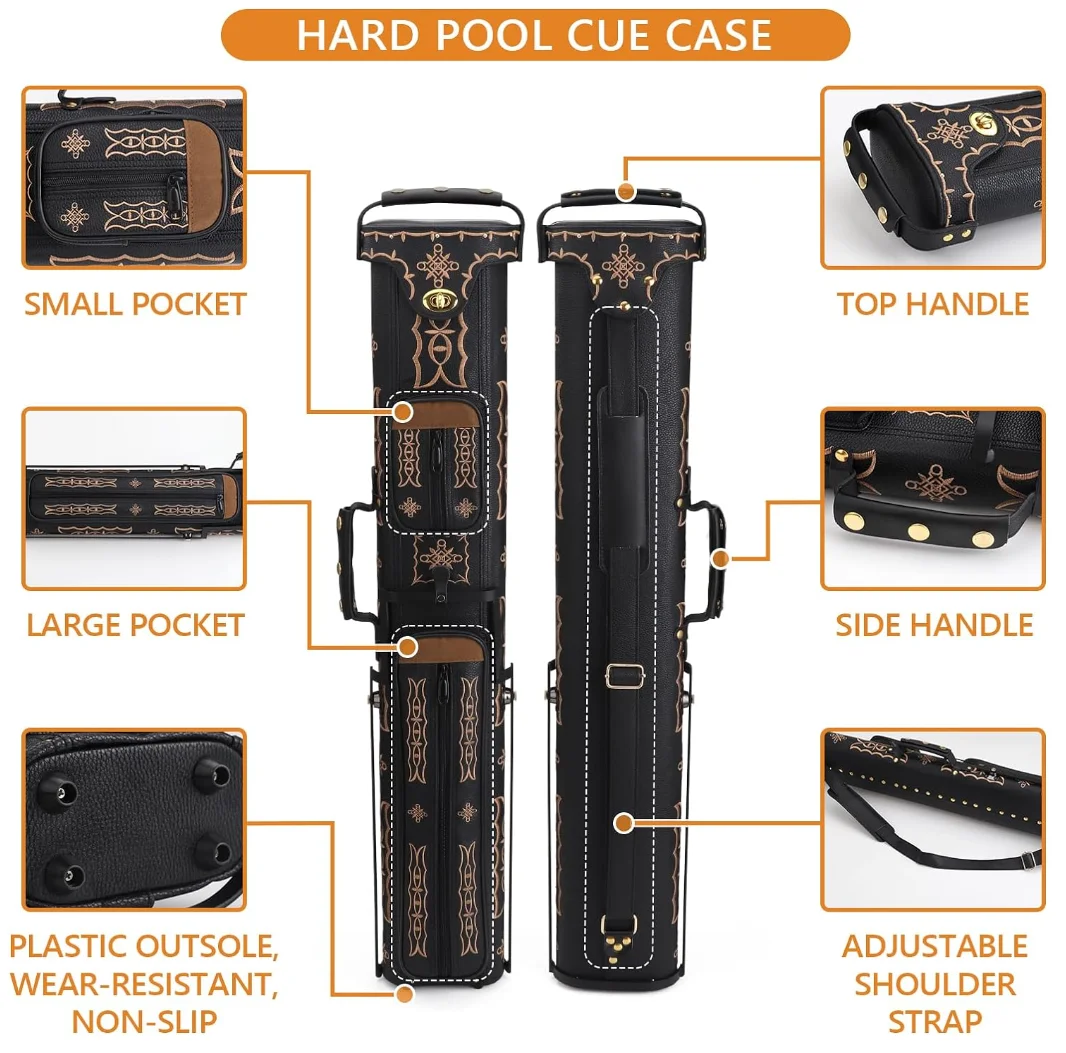 HARD POOL CUE CASE

SMALL POCKET

LARGE POCKET

PLASTIC OUTSOLE, WEAR-RESISTANT, NON-SLIP

TOP HANDLE

SIDE HANDLE

ADJUSTABLE SHOULDER STRAP